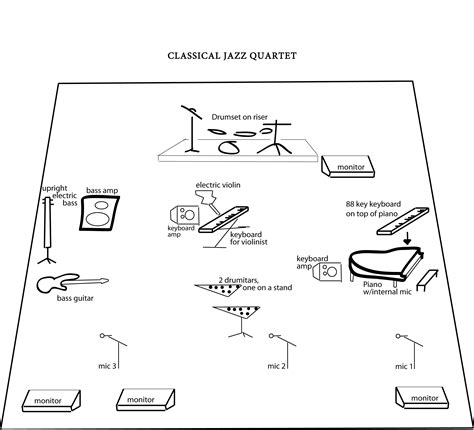 CLASSICAL JAZZ QUARTET

Drumset on riser

monitor

upright electric bass

bass amp

electric violin

keyboard amp

keyboard for violinist

88 key keyboard on top of piano

keyboard amp

Piano w/internal mic

bass guitar

2 drumitars, one on a stand

mic 3

mic 2

mic 1

monitor

monitor

monitor