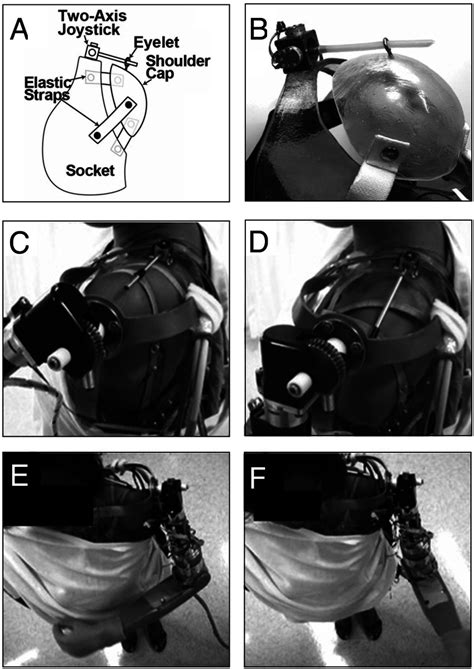 A

Two-Axis Joystick

Eyelet

Shoulder Cap

Elastic Straps

Socket

B

C

D

E

F