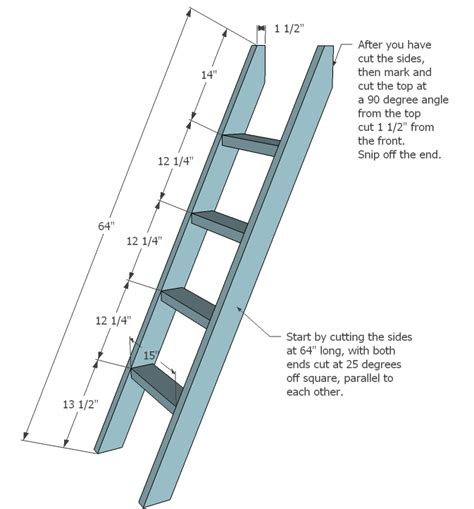 1 1/2"

After you have cut the sides, then mark and cut the top at a 90 degree angle from the top cut 1 1/2" from the front. Snip off the end.

14"

12 1/4"

64"

12 1/4"

12 1/4"

15"

13 1/2"

Start by cutting the sides at 64" long, with both ends cut at 25 degrees off square, parallel to each other.