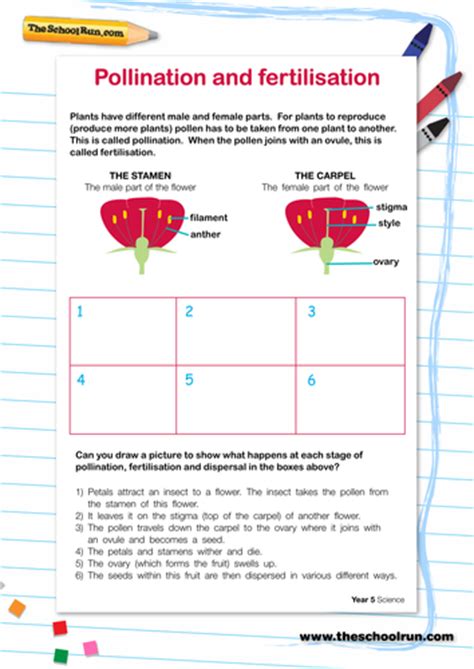 TheSchoolRun.com

Pollination and fertilisation

Plants have different male and female parts. For plants to reproduce (produce more plants) pollen has to be taken from one plant to another. This is called pollination. When the pollen joins with an ovule, this is called fertilisation.

THE STAMEN
The male part of the flower

filament
anther

THE CARPEL
The female part of the flower

stigma
style
ovary

| 1 | 2 | 3 |
|---|---|---|
| 4 | 5 | 6 |

Can you draw a picture to show what happens at each stage of pollination, fertilisation and dispersal in the boxes above?

1) Petals attract an insect to a flower. The insect takes the pollen from the stamen of this flower.
2) It leaves it on the stigma (top of the carpel) of another flower.
3) The pollen travels down the carpel to the ovary where it joins with an ovule and becomes a seed.
4) The petals and stamens wither and die.
5) The ovary (which forms the fruit) swells up.
6) The seeds within this fruit are then dispersed in various different ways.

Year 5 Science

www.theschoolrun.com