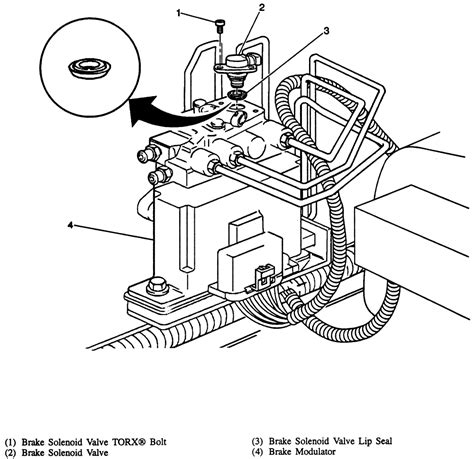 1
2
3
4

(1) Brake Solenoid Valve TORX® Bolt
(2) Brake Solenoid Valve

(3) Brake Solenoid Valve Lip Seal
(4) Brake Modulator