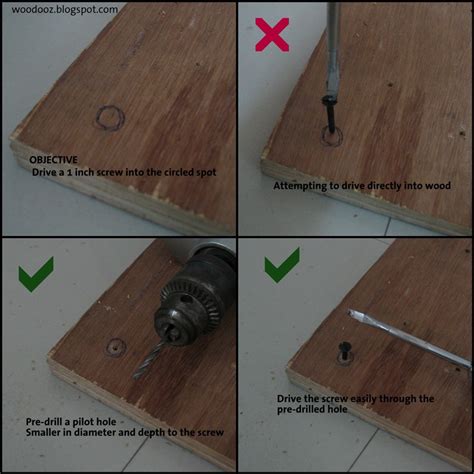 woodooz.blogspot.com

OBJECTIVE
Drive a 1 inch screw into the circled spot

Attempting to drive directly into wood

Pre-drill a pilot hole
Smaller in diameter and depth to the screw

Drive the screw easily through the pre-drilled hole