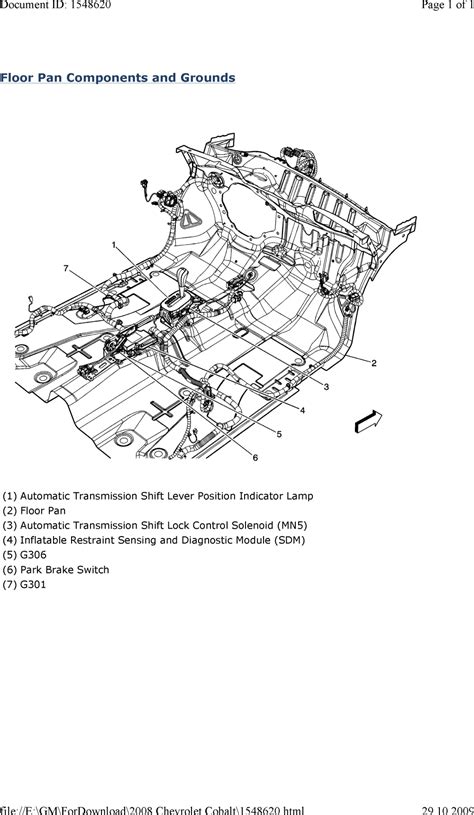 Document ID: 1548620

Page 1 of 1

Floor Pan Components and Grounds

1
7
2
3
4
5
6

(1) Automatic Transmission Shift Lever Position Indicator Lamp
(2) Floor Pan
(3) Automatic Transmission Shift Lock Control Solenoid (MN5)
(4) Inflatable Restraint Sensing and Diagnostic Module (SDM)
(5) G306
(6) Park Brake Switch
(7) G301

file://E:\GM\ForDownload\2008 Chevrolet Cobalt\1548620.html

29.10.2009