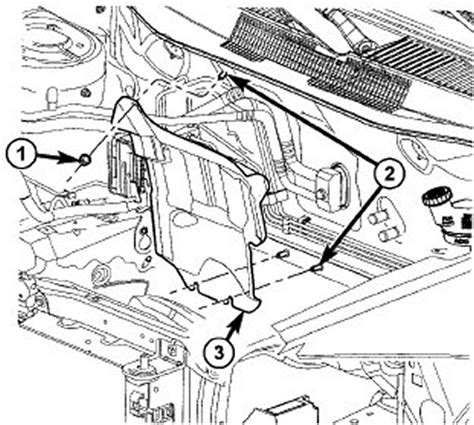 1
2
3