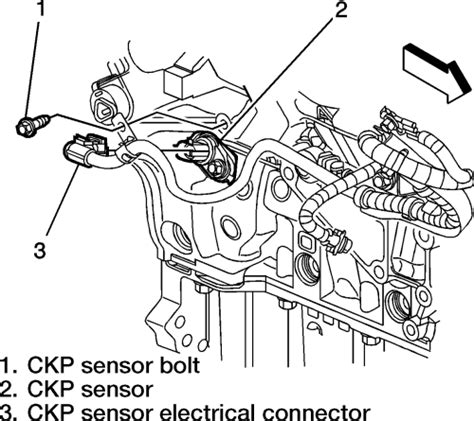 1

2

3

1. CKP sensor bolt
2. CKP sensor
3. CKP sensor electrical connector