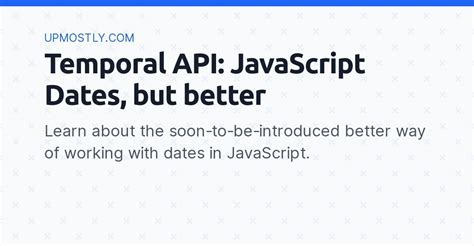 UPMOSTLY.COM

Temporal API: JavaScript Dates, but better

Learn about the soon-to-be-introduced better way of working with dates in JavaScript.